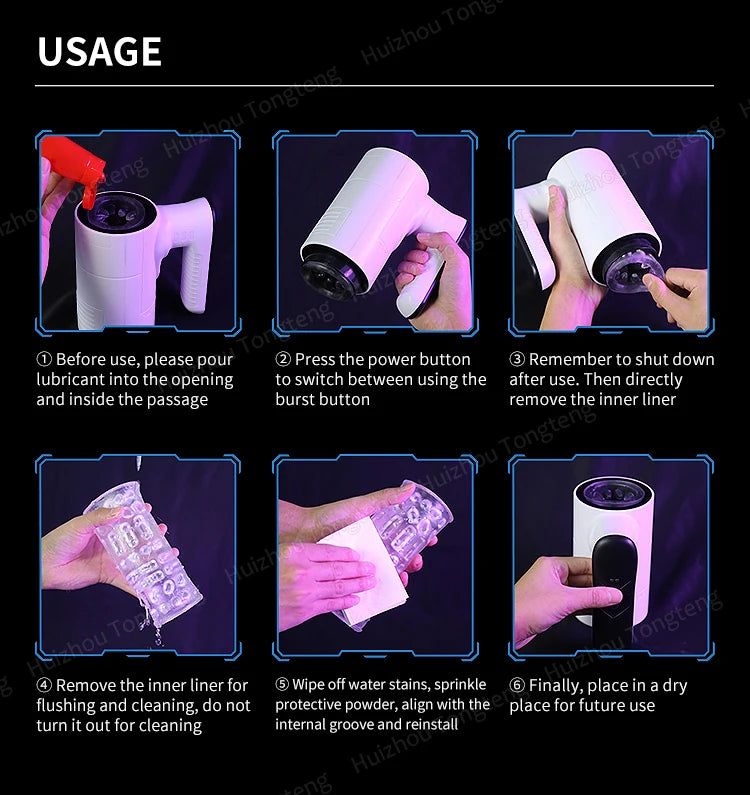 USAGE

① Before use, please pour lubricant into the opening and inside the passage

② Press the power button to switch between using the burst button

③ Remember to shut down after use. Then directly remove the inner liner

④ Remove the inner liner for flushing and cleaning, do not turn it out for cleaning

⑤ Wipe off water stains, sprinkle protective powder, align with the internal groove and reinstall

⑥ Finally, place in a dry place for future use

Huizhou Tongteng